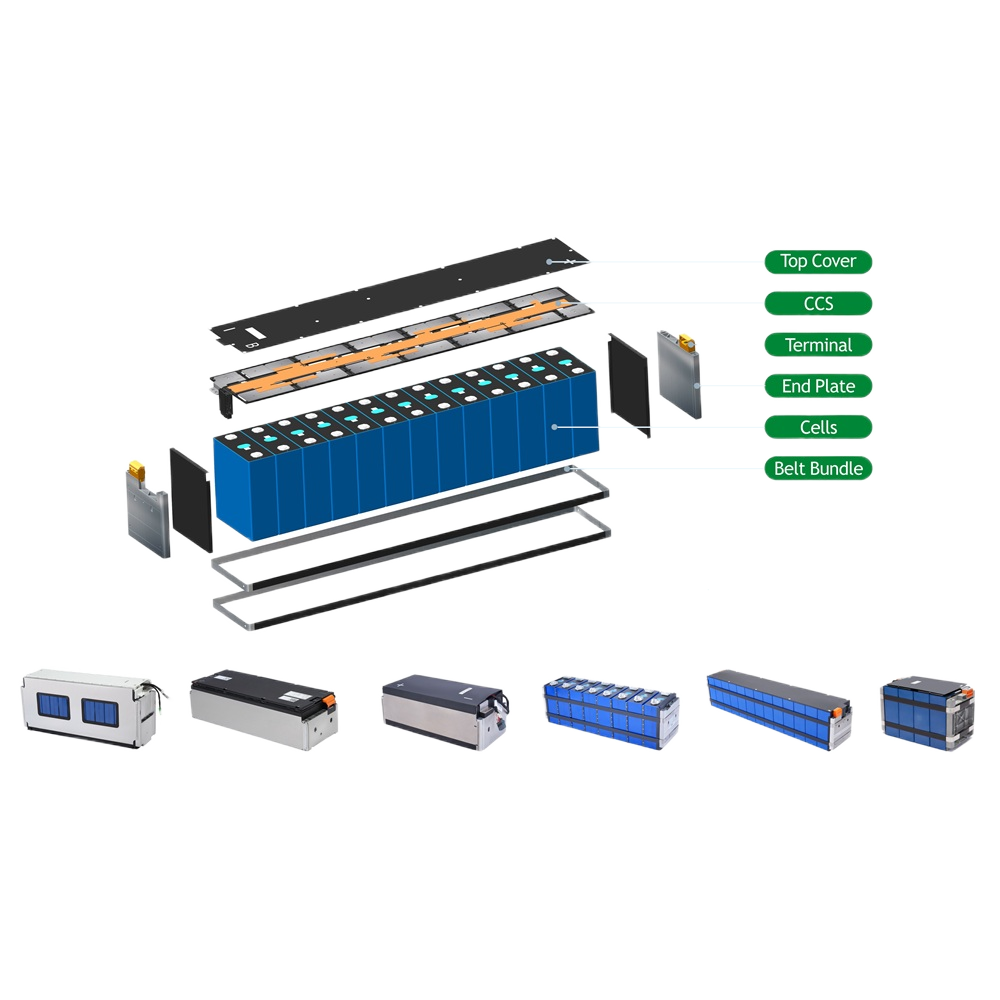 Top Cover
CCS
Terminal
End Plate
Cells
Belt Bundle